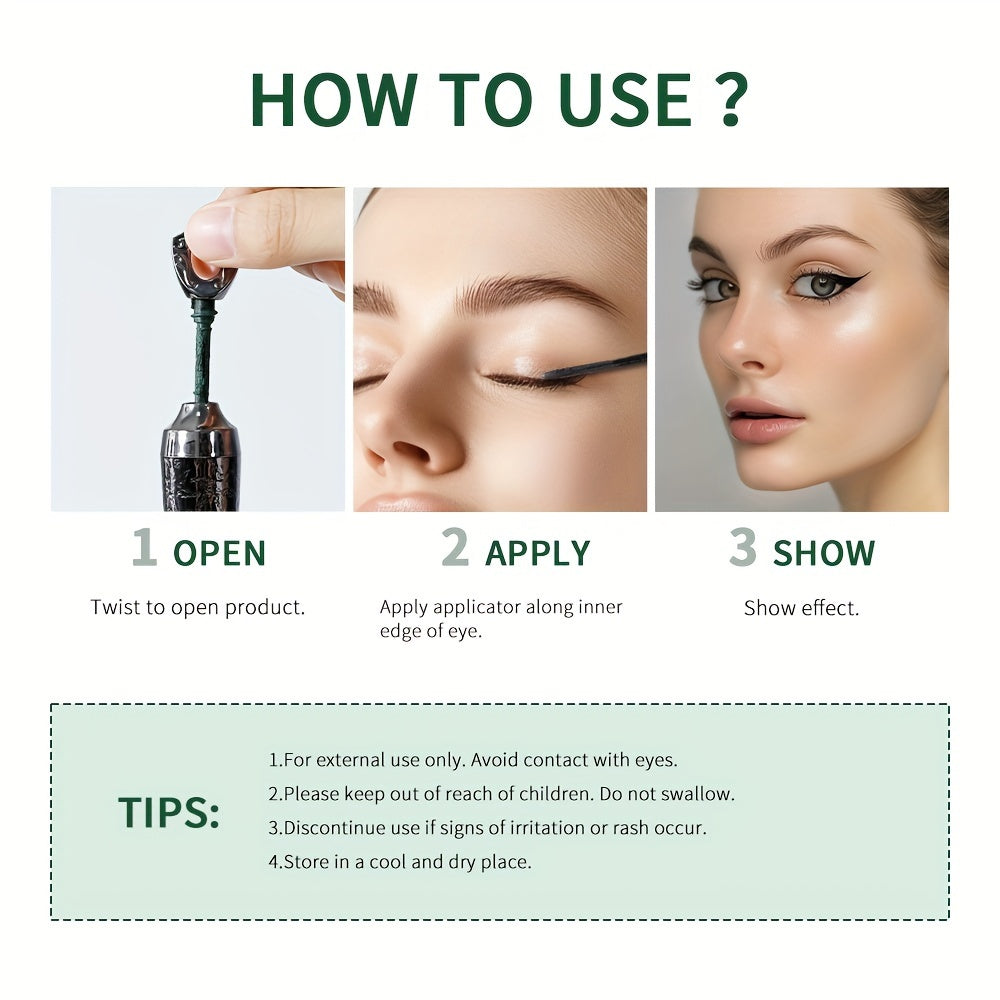 HOW TO USE ?

1 OPEN

Twist to open product.

2 APPLY

Apply applicator along inner edge of eye.

3 SHOW

Show effect.

TIPS:

1.For external use only. Avoid contact with eyes.
2.Please keep out of reach of children. Do not swallow.
3.Discontinue use if signs of irritation or rash occur.
4.Store in a cool and dry place.